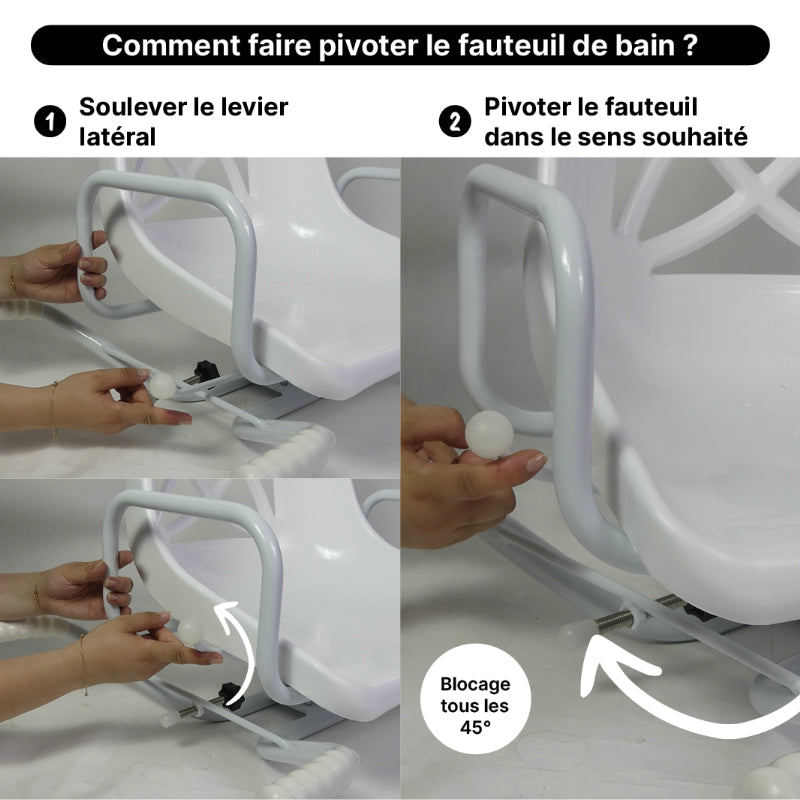 Comment faire pivoter le fauteuil de bain ?

1 Soulever le levier latéral

2 Pivoter le fauteuil dans le sens souhaité

Blocage tous les 45°