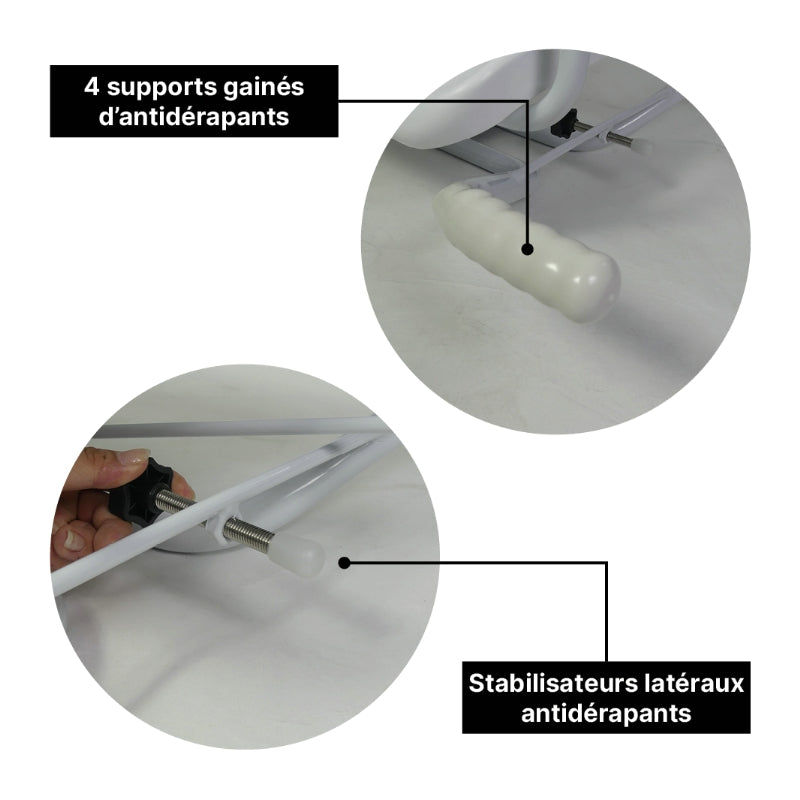 4 supports gainés d'antidérapants

Stabilisateurs latéraux antidérapants